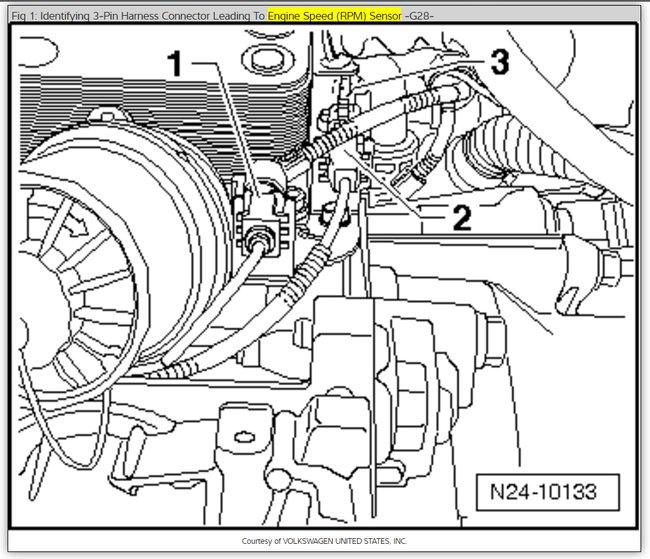 Fig 1: Identifying 3-Pin Harness Connector Leading To Engine Speed (RPM) Sensor -G28-

1

3

2

N24-10133

Courtesy of VOLKSWAGEN UNITED STATES, INC.