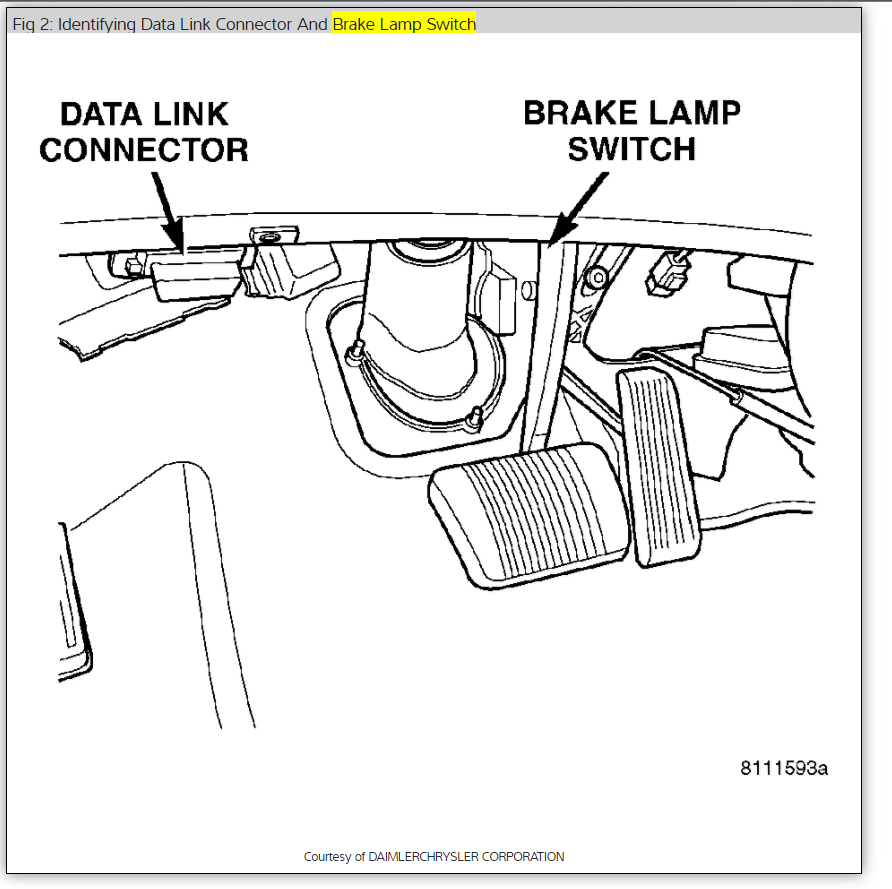 Fig 2: Identifying Data Link Connector And Brake Lamp Switch

DATA LINK CONNECTOR

BRAKE LAMP SWITCH

8111593a

Courtesy of DAIMLERCHRYSLER CORPORATION