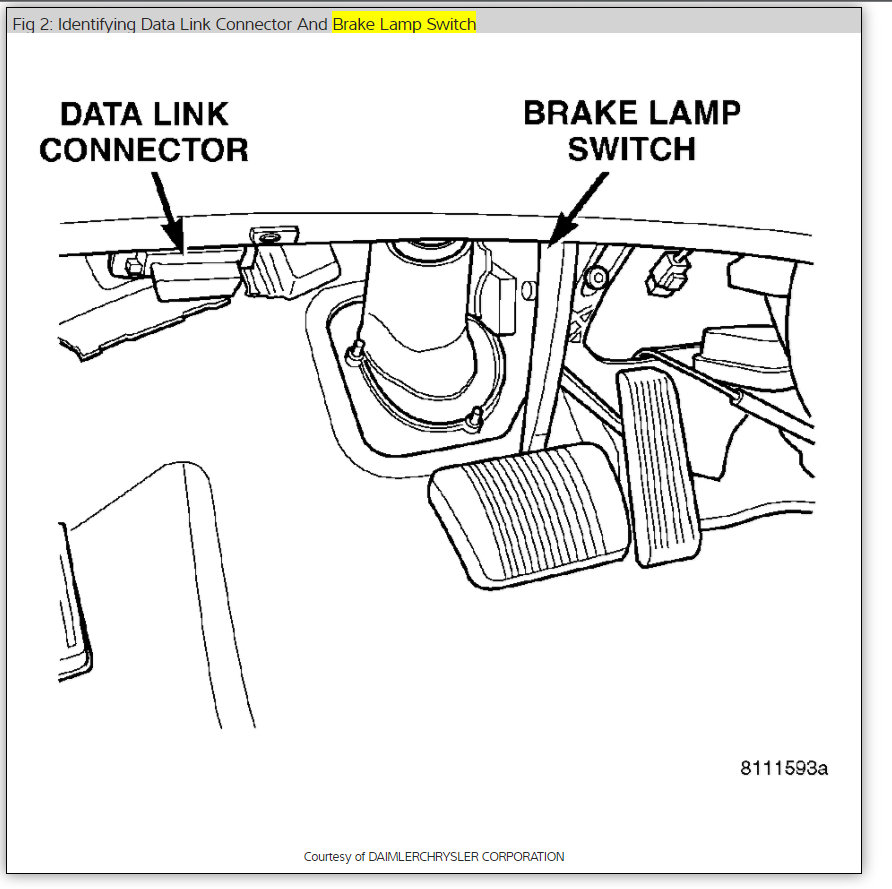 Fig 2: Identifying Data Link Connector And Brake Lamp Switch

DATA LINK CONNECTOR

BRAKE LAMP SWITCH

8111593a

Courtesy of DAIMLERCHRYSLER CORPORATION