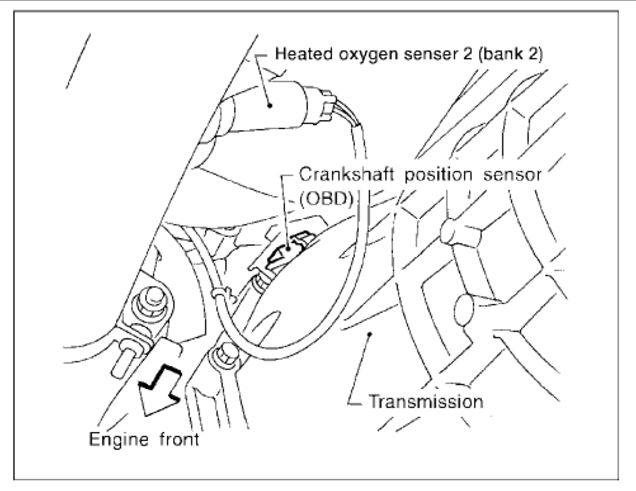 Heated oxygen senser 2 (bank 2)

Crankshaft position sensor (OBD)

Transmission

Engine front