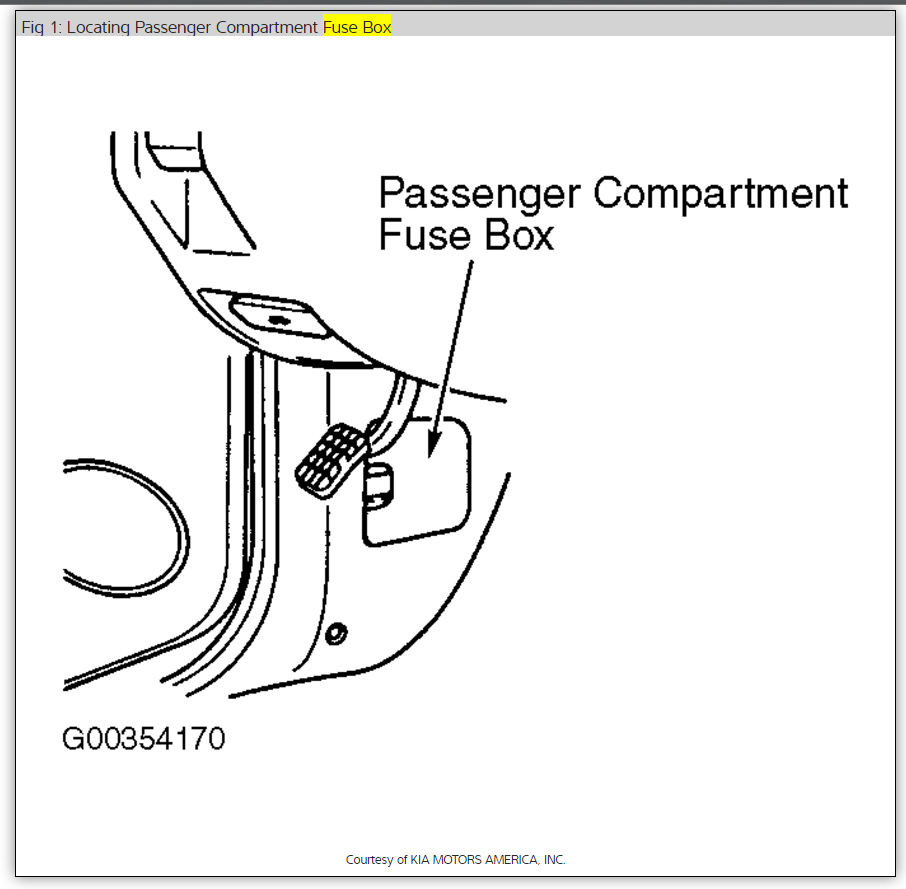 Fig 1: Locating Passenger Compartment Fuse Box

Passenger Compartment Fuse Box

G00354170

Courtesy of KIA MOTORS AMERICA, INC.