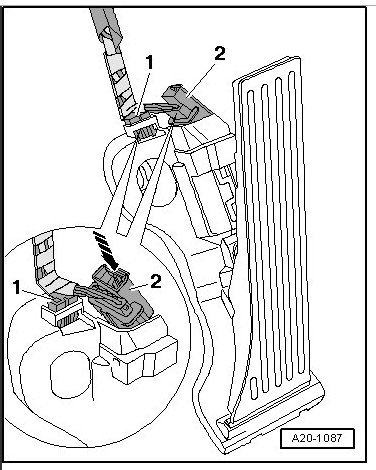 1
2
1
2
A20-1087