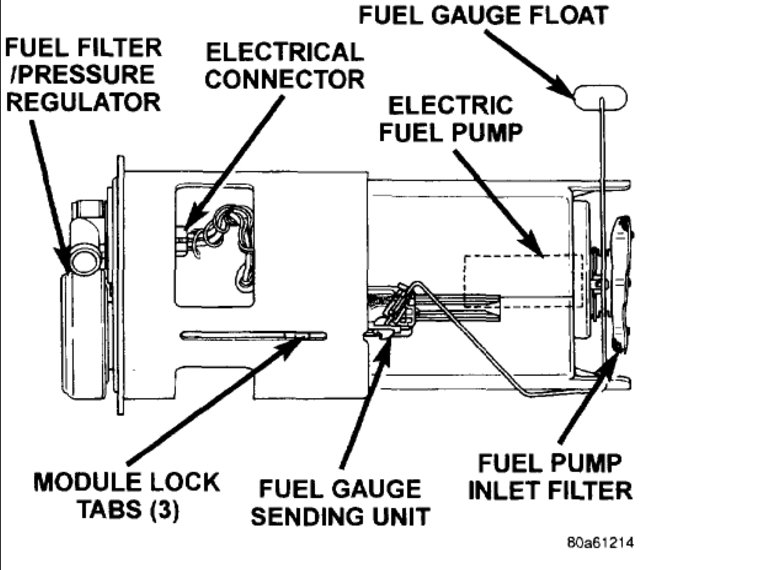 FUEL GAUGE FLOAT

FUEL FILTER /PRESSURE REGULATOR

ELECTRICAL CONNECTOR

ELECTRIC FUEL PUMP

MODULE LOCK TABS (3)

FUEL GAUGE SENDING UNIT

FUEL PUMP INLET FILTER

80a61214