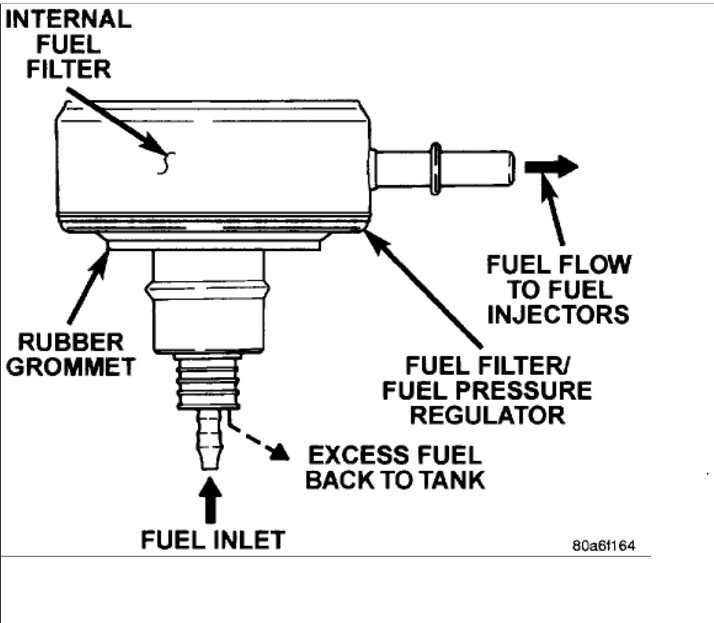 INTERNAL FUEL FILTER

FUEL FLOW TO FUEL INJECTORS

RUBBER GROMMET

FUEL FILTER/ FUEL PRESSURE REGULATOR

EXCESS FUEL BACK TO TANK

FUEL INLET

80a6f164