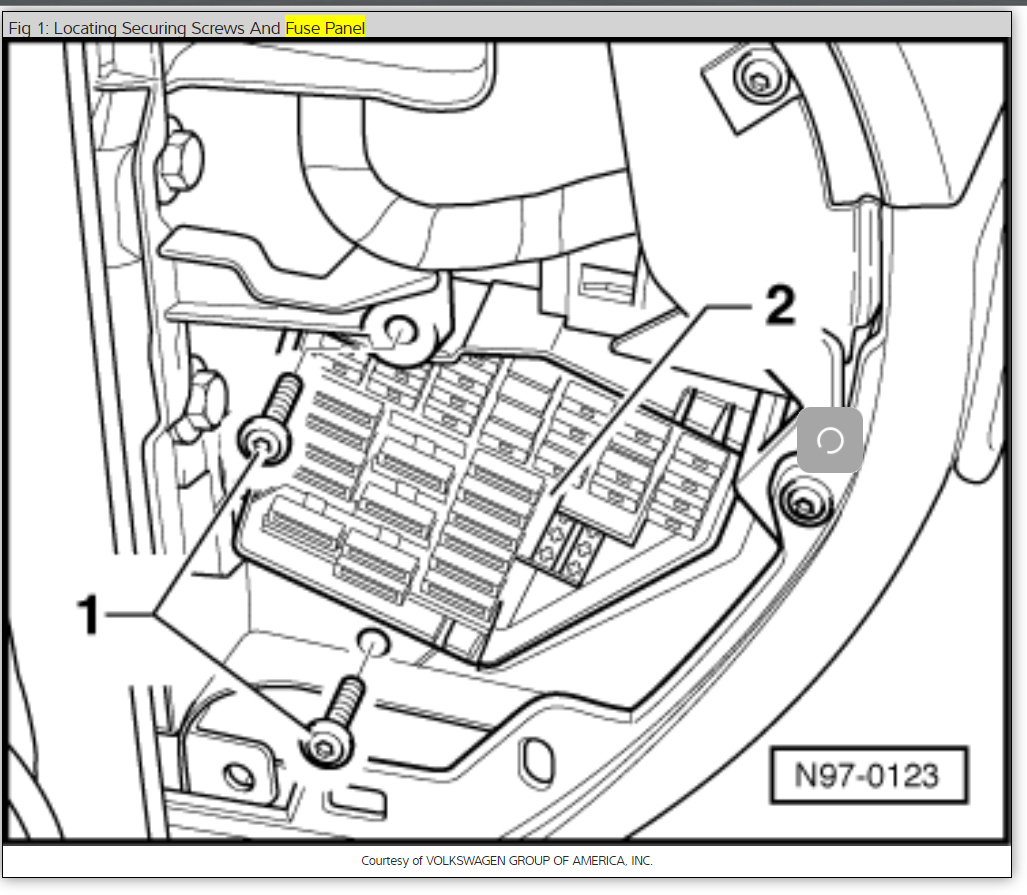 Fig 1: Locating Securing Screws And Fuse Panel

2

1

N97-0123

Courtesy of VOLKSWAGEN GROUP OF AMERICA, INC.