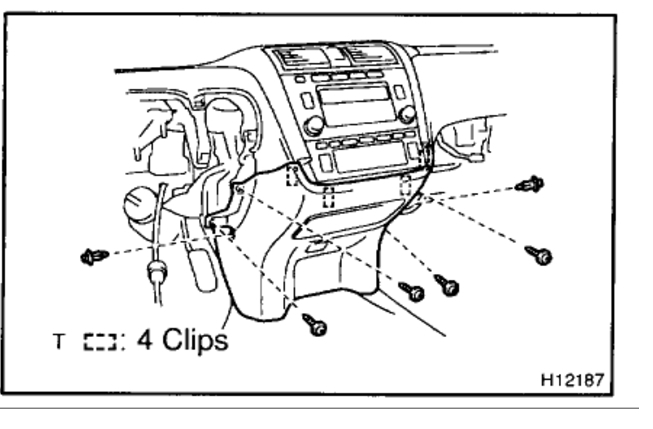 T : 4 Clips

H12187