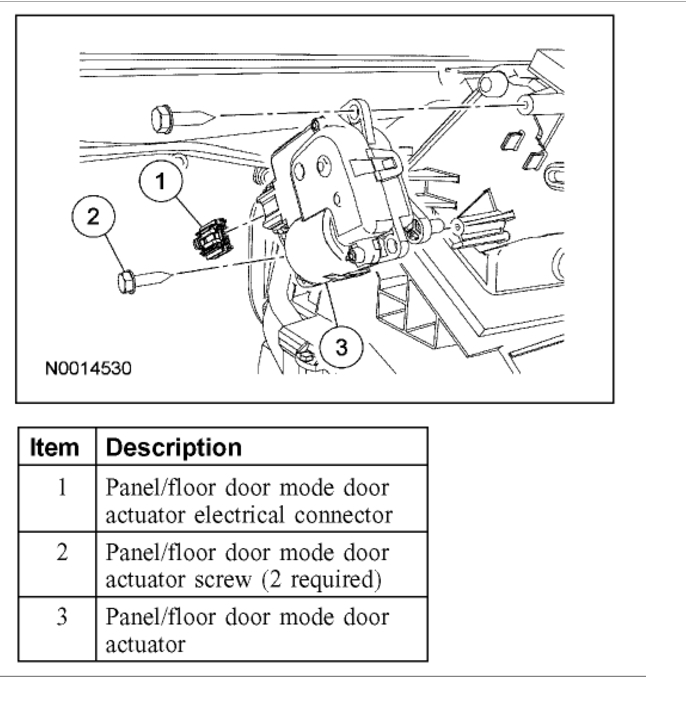 1

2

3

N0014530

| Item | Description |
|---|---|
| 1 | Panel/floor door mode door actuator electrical connector |
| 2 | Panel/floor door mode door actuator screw (2 required) |
| 3 | Panel/floor door mode door actuator |