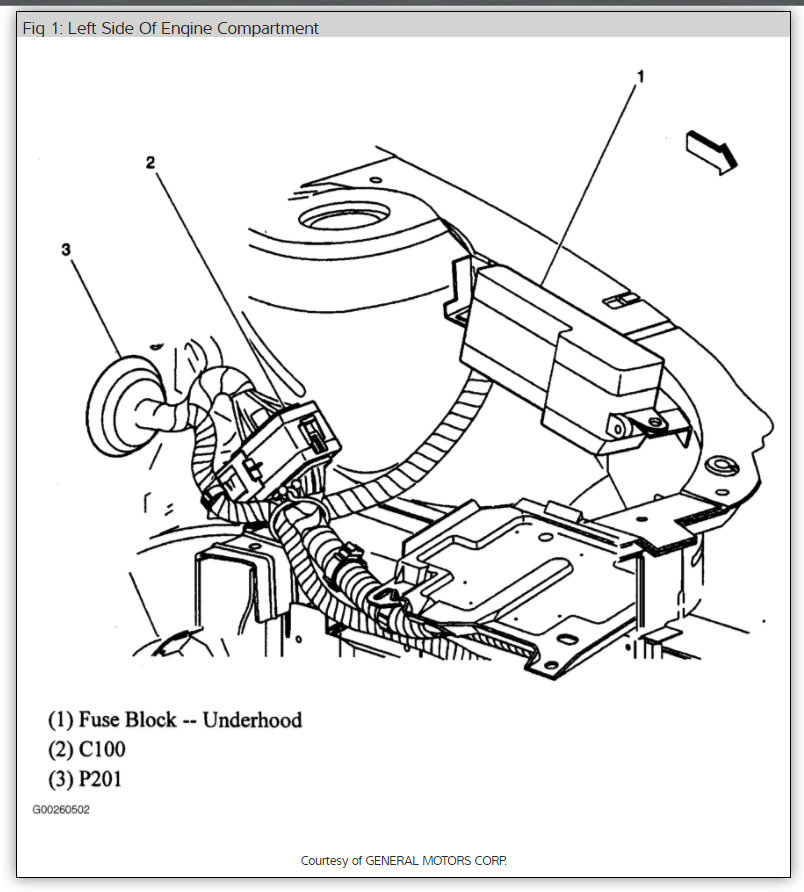 Fig 1: Left Side Of Engine Compartment

1

2

3

(1) Fuse Block -- Underhood
(2) C100
(3) P201

G00260502

Courtesy of GENERAL MOTORS CORP.