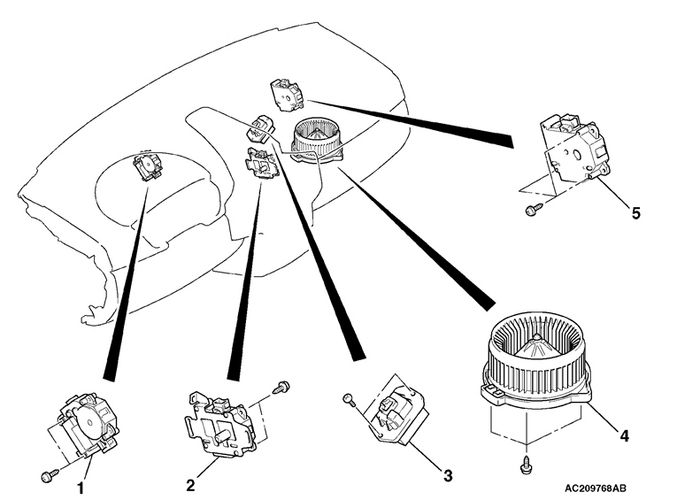 5
4
1
2
3
AC209768AB