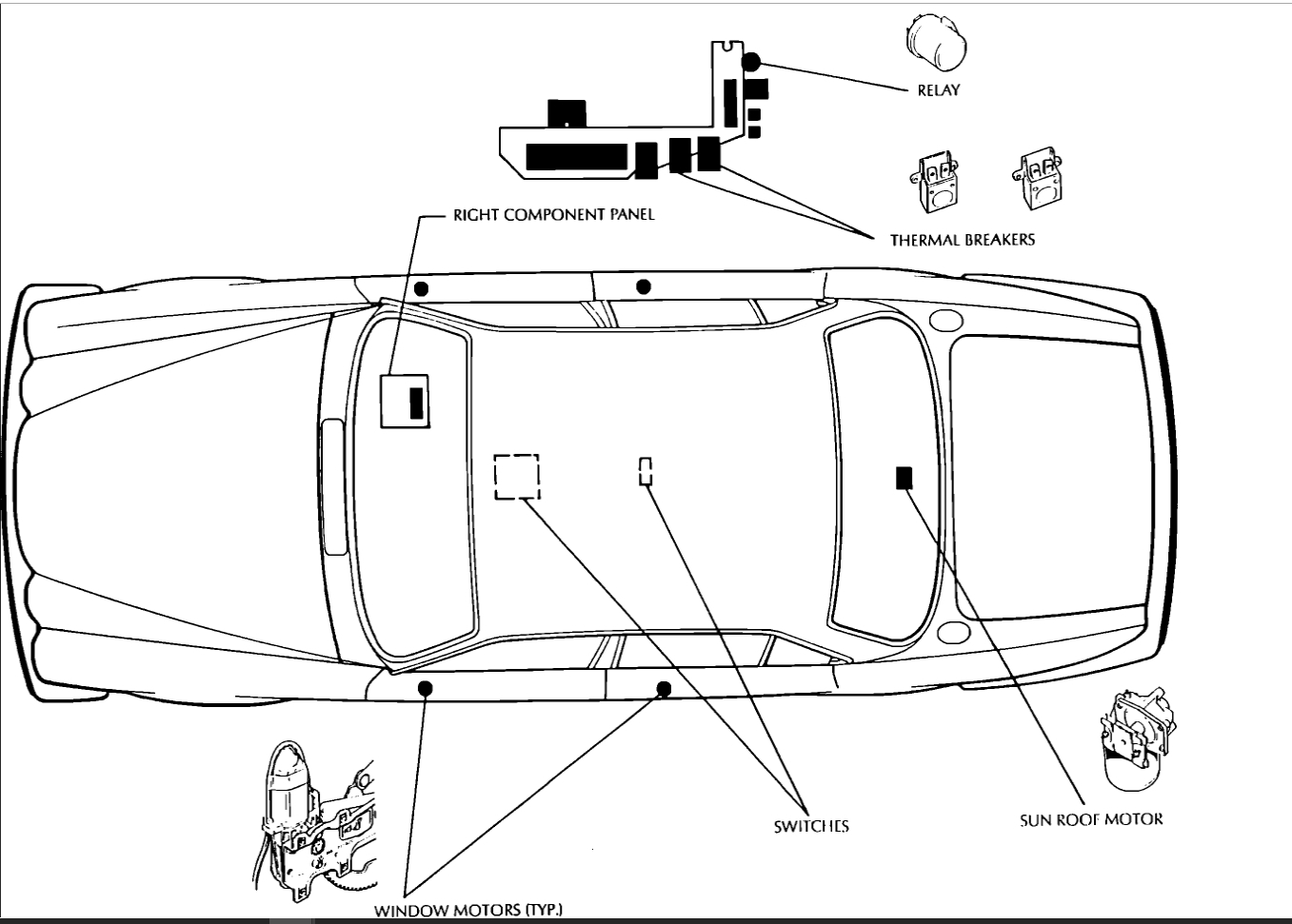 RELAY

RIGHT COMPONENT PANEL

THERMAL BREAKERS

SWITCHES

SUN ROOF MOTOR

WINDOW MOTORS (TYP.)