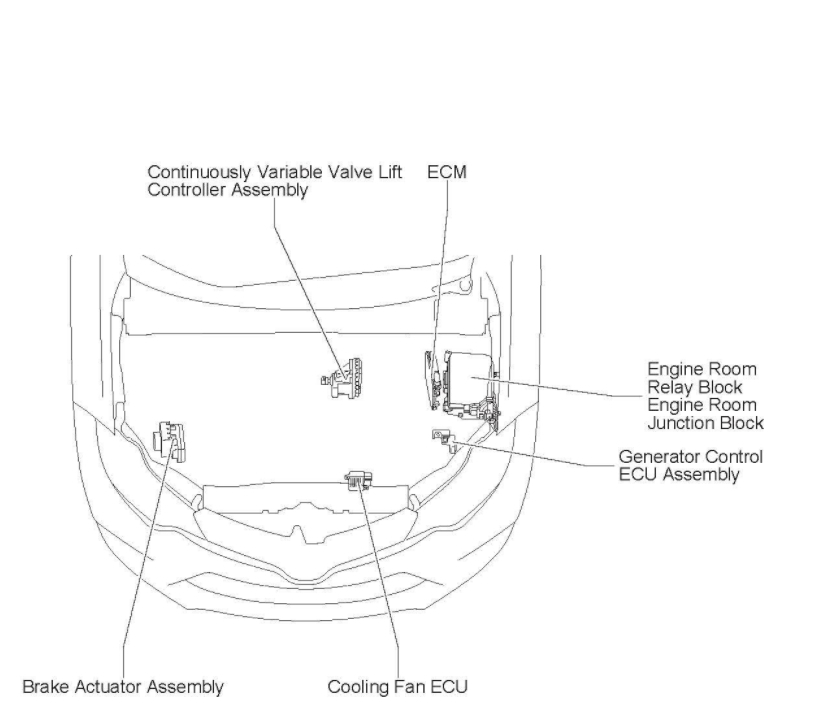 Continuously Variable Valve Lift Controller Assembly

ECM

Engine Room Relay Block
Engine Room Junction Block

Generator Control ECU Assembly

Brake Actuator Assembly

Cooling Fan ECU