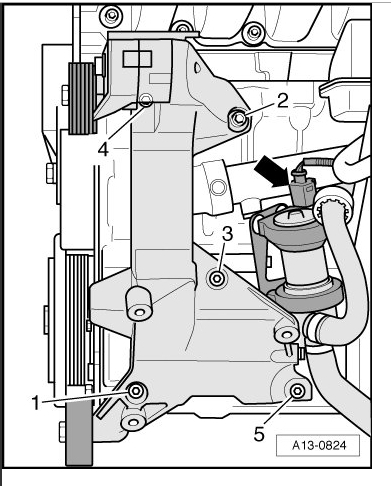 2
4
3
1
5
A13-0824