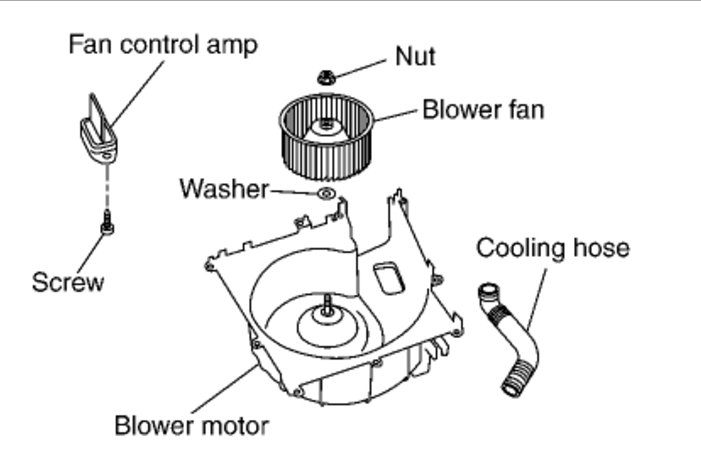 Fan control amp

Nut

Blower fan

Washer

Screw

Cooling hose

Blower motor