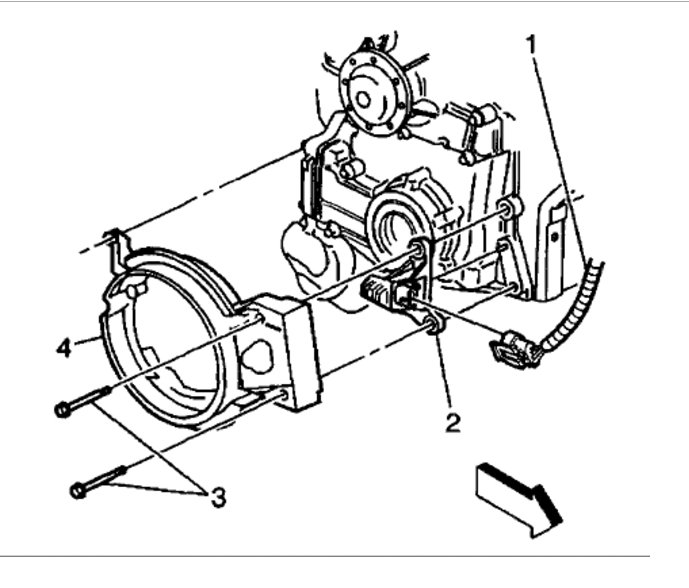 1
4
2
3