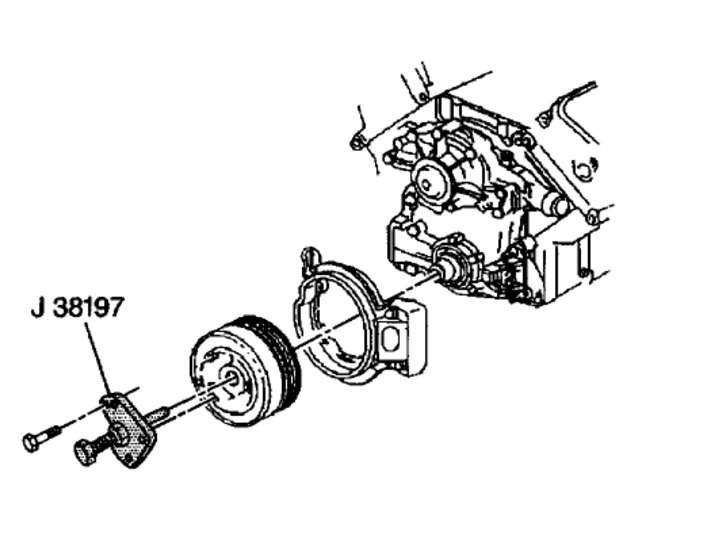 J 38197