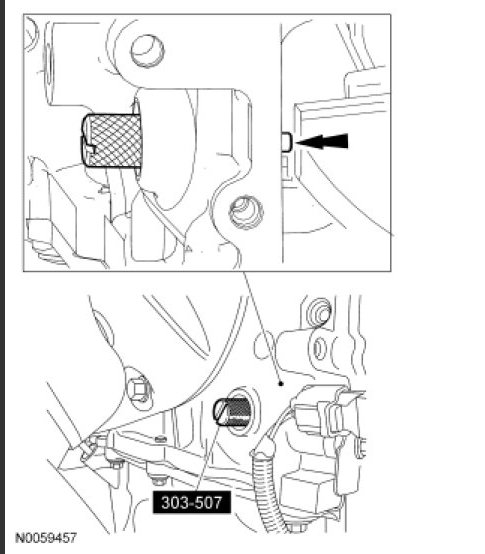 303-507

N0059457