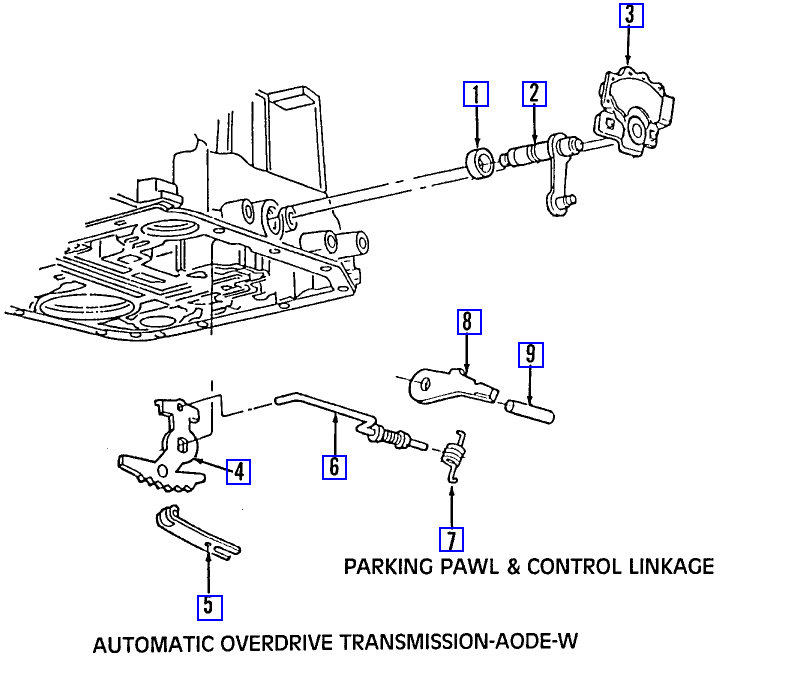 3
1
2
8
9
4
6
7
PARKING PAWL & CONTROL LINKAGE
5
AUTOMATIC OVERDRIVE TRANSMISSION-AODE-W