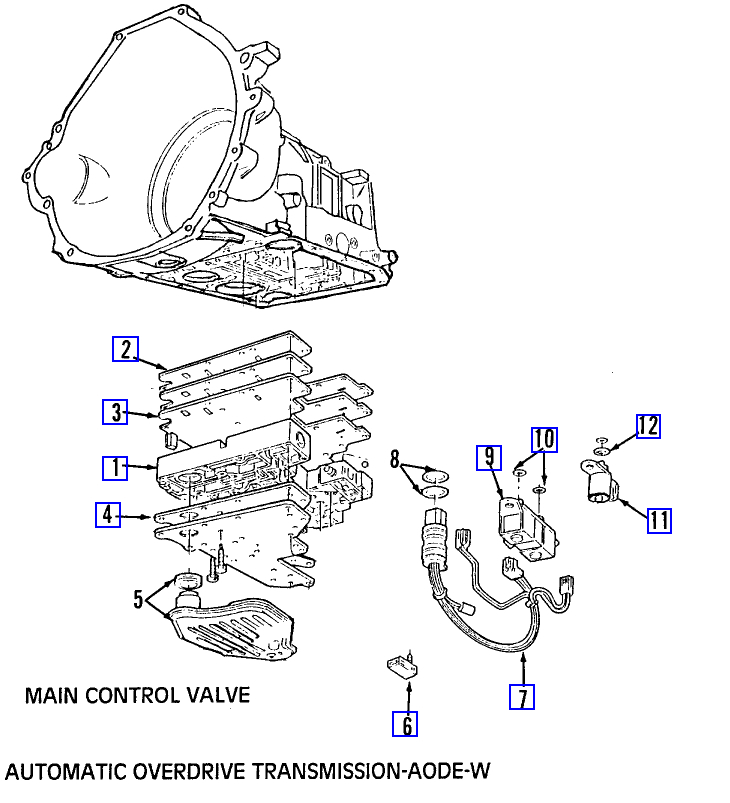 2
3
1
4
5
8
9
10
12
11
7
6
MAIN CONTROL VALVE
AUTOMATIC OVERDRIVE TRANSMISSION-AODE-W