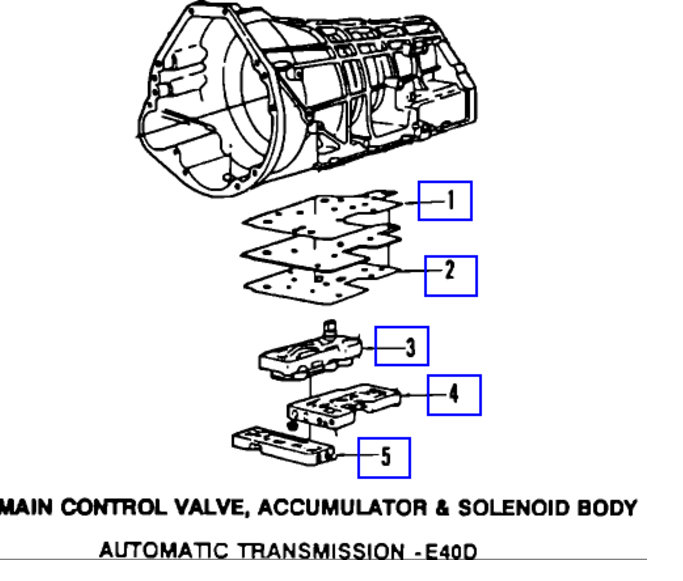 1

2

3

4

5

MAIN CONTROL VALVE, ACCUMULATOR & SOLENOID BODY

AUTOMATIC TRANSMISSION - E40D