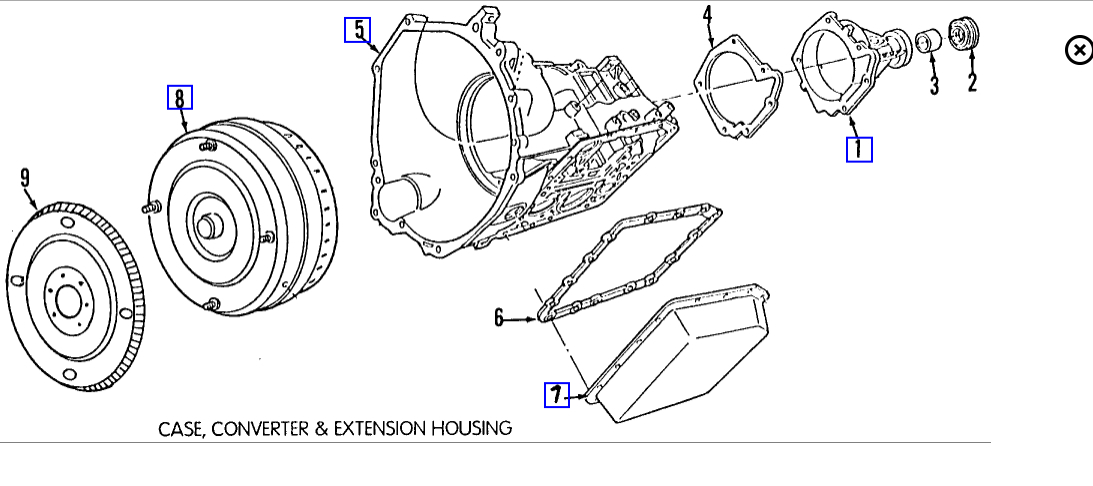 5
4
3
2
1
8
9
6
7
CASE, CONVERTER & EXTENSION HOUSING