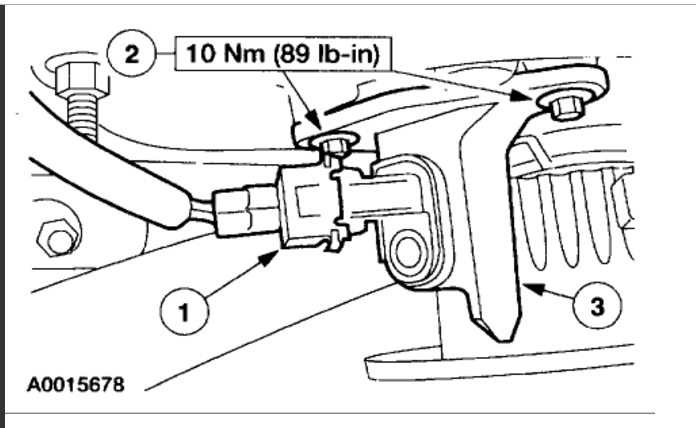 2
10 Nm (89 lb-in)
1
3
A0015678