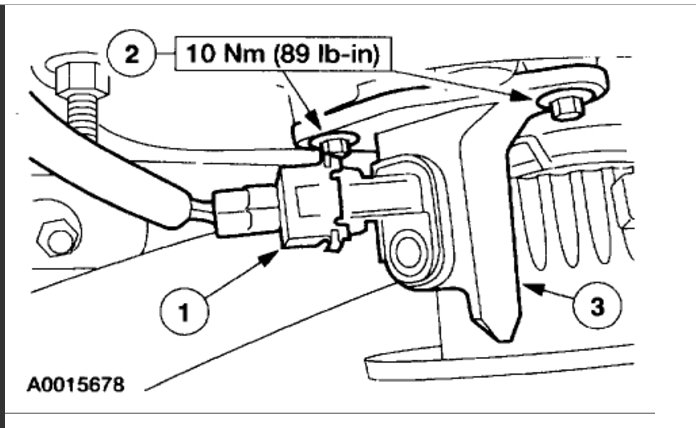 2
10 Nm (89 lb-in)
1
3
A0015678