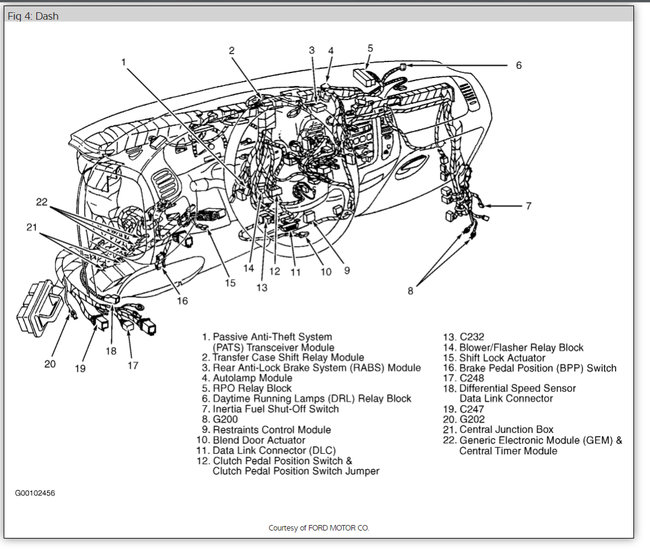 Fiq 4: Dash

1
2
3
4
5
6
7
8
9
10
11
12
13
14
15
16
17
18
19
20
21
22

1. Passive Anti-Theft System (PATS) Transceiver Module
2. Transfer Case Shift Relay Module
3. Rear Anti-Lock Brake System (RABS) Module
4. Autolamp Module
5. RPO Relay Block
6. Daytime Running Lamps (DRL) Relay Block
7. Inertia Fuel Shut-Off Switch
8. G200
9. Restraints Control Module
10. Blend Door Actuator
11. Data Link Connector (DLC)
12. Clutch Pedal Position Switch & Clutch Pedal Position Switch Jumper

13. C232
14. Blower/Flasher Relay Block
15. Shift Lock Actuator
16. Brake Pedal Position (BPP) Switch
17. C248
18. Differential Speed Sensor Data Link Connector
19. C247
20. G202
21. Central Junction Box
22. Generic Electronic Module (GEM) & Central Timer Module

G00102456

Courtesy of FORD MOTOR CO.