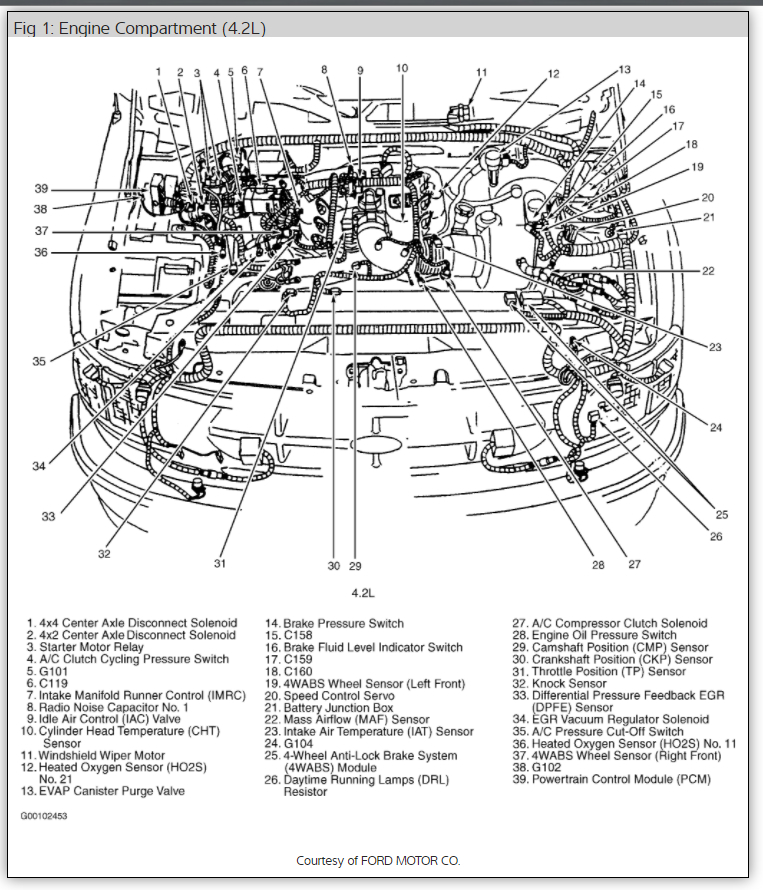 Fig 1: Engine Compartment (4.2L)

1 2 3 4 5 6 7 8 9 10 11 12 13 14 15 16 17 18 19 20 21 22 23 24 25 26 27 28 29 30 31 32 33 34 35 36 37 38 39

4.2L

1. 4x4 Center Axle Disconnect Solenoid
2. 4x2 Center Axle Disconnect Solenoid
3. Starter Motor Relay
4. A/C Clutch Cycling Pressure Switch
5. G101
6. C119
7. Intake Manifold Runner Control (IMRC)
8. Radio Noise Capacitor No. 1
9. Idle Air Control (IAC) Valve
10. Cylinder Head Temperature (CHT) Sensor
11. Windshield Wiper Motor
12. Heated Oxygen Sensor (HO2S) No. 21
13. EVAP Canister Purge Valve
14. Brake Pressure Switch
15. C158
16. Brake Fluid Level Indicator Switch
17. C159
18. C160
19. 4WABS Wheel Sensor (Left Front)
20. Speed Control Servo
21. Battery Junction Box
22. Mass Airflow (MAF) Sensor
23. Intake Air Temperature (IAT) Sensor
24. G104
25. 4-Wheel Anti-Lock Brake System (4WABS) Module
26. Daytime Running Lamps (DRL) Resistor
27. A/C Compressor Clutch Solenoid
28. Engine Oil Pressure Switch
29. Camshaft Position (CMP) Sensor
30. Crankshaft Position (CKP) Sensor
31. Throttle Position (TP) Sensor
32. Knock Sensor
33. Differential Pressure Feedback EGR (DPFE) Sensor
34. EGR Vacuum Regulator Solenoid
35. A/C Pressure Cut-Off Switch
36. Heated Oxygen Sensor (HO2S) No. 11
37. 4WABS Wheel Sensor (Right Front)
38. G102
39. Powertrain Control Module (PCM)

G00102453

Courtesy of FORD MOTOR CO.