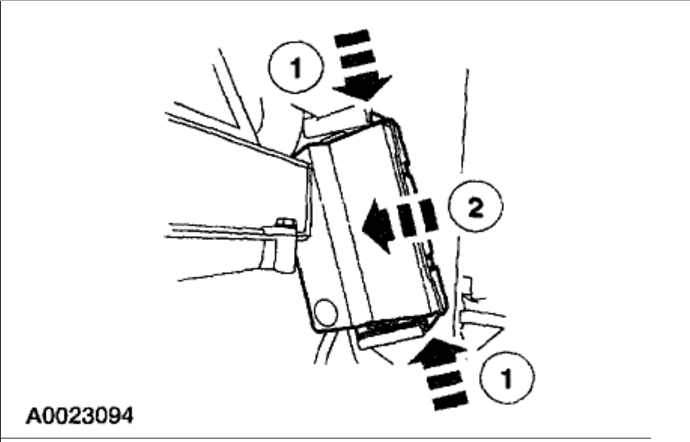 1

2

1

A0023094