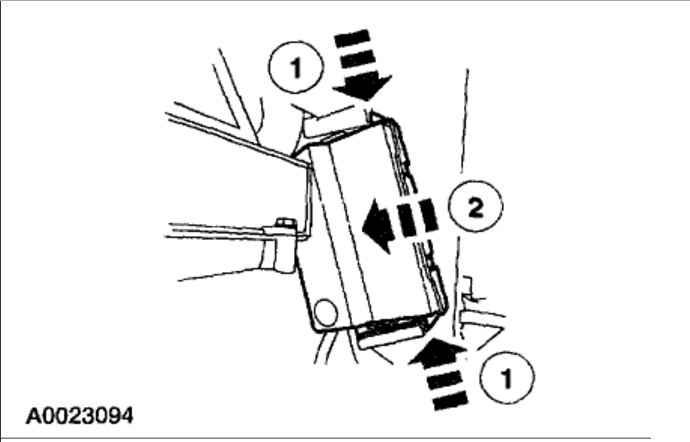 1
2
1
A0023094