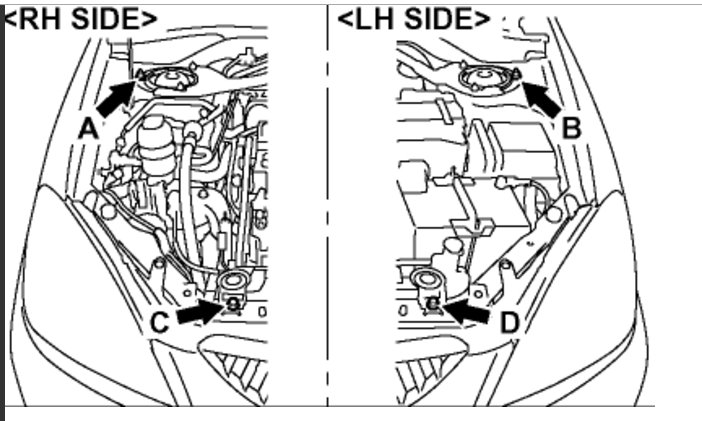 <RH SIDE>

A

C

<LH SIDE>

B

D