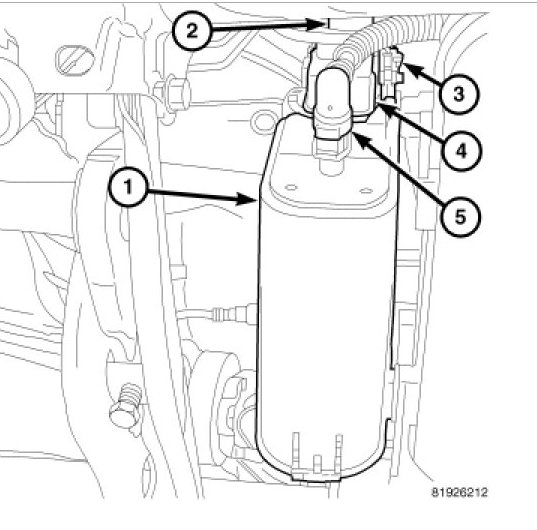 2
3
4
1
5
81926212