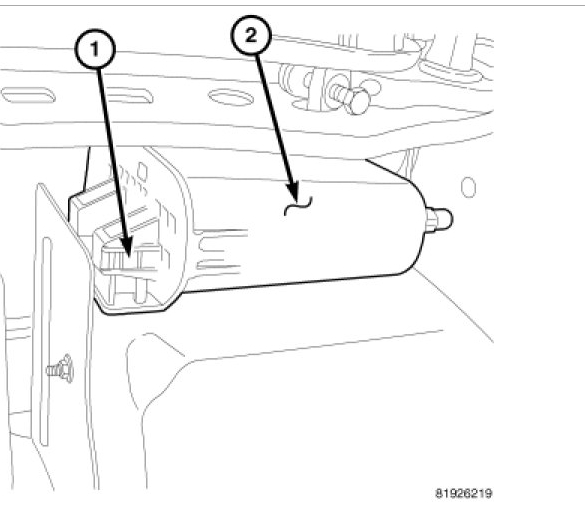 1
2
81926219