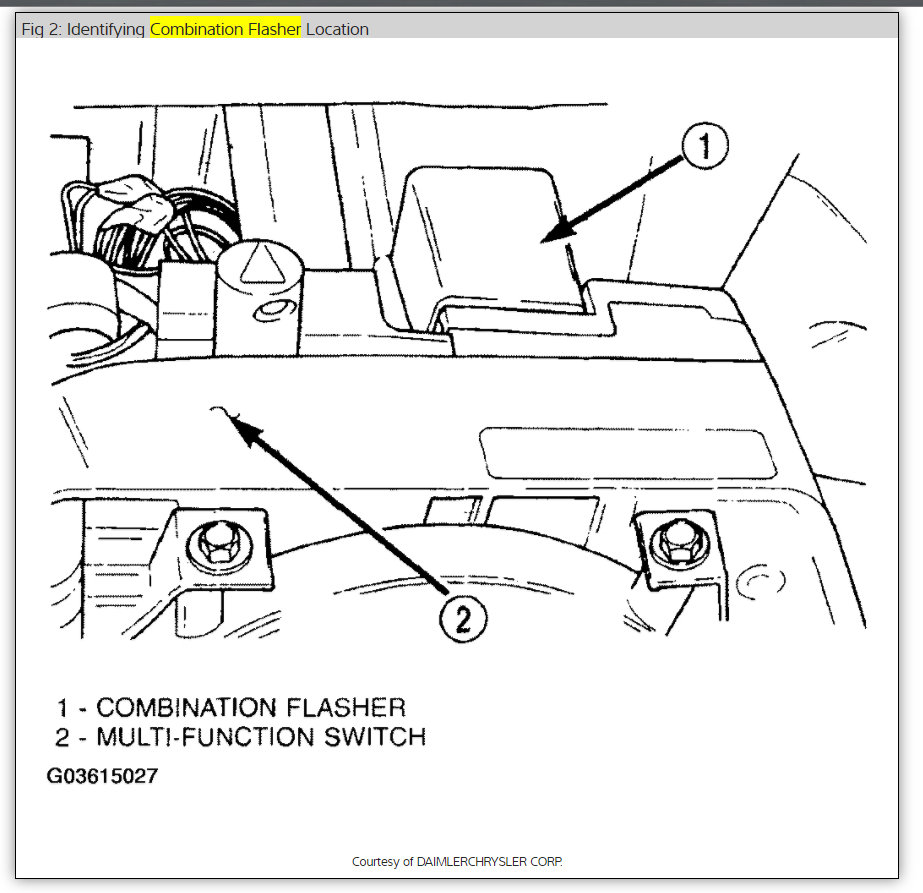 Fig 2: Identifying Combination Flasher Location

1

2

1 - COMBINATION FLASHER
2 - MULTI-FUNCTION SWITCH

G03615027

Courtesy of DAIMLERCHRYSLER CORP.