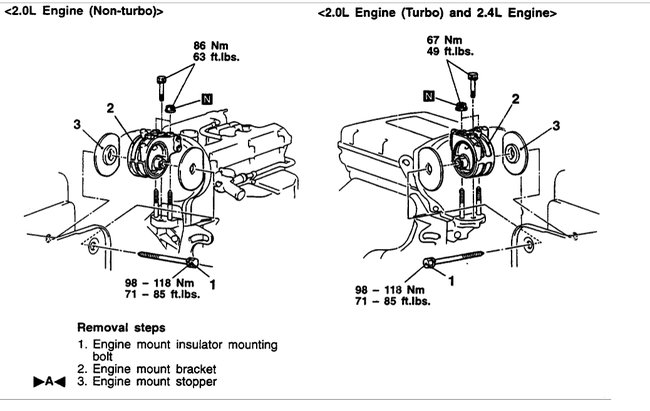 <2.0L Engine (Non-turbo)>

86 Nm
63 ft.lbs.

N

2

3

98 – 118 Nm
71 – 85 ft.lbs.

1

<2.0L Engine (Turbo) and 2.4L Engine>

67 Nm
49 ft.lbs.

N

2

3

98 – 118 Nm
71 – 85 ft.lbs.

1

Removal steps

1. Engine mount insulator mounting bolt
2. Engine mount bracket
▶A◀ 3. Engine mount stopper