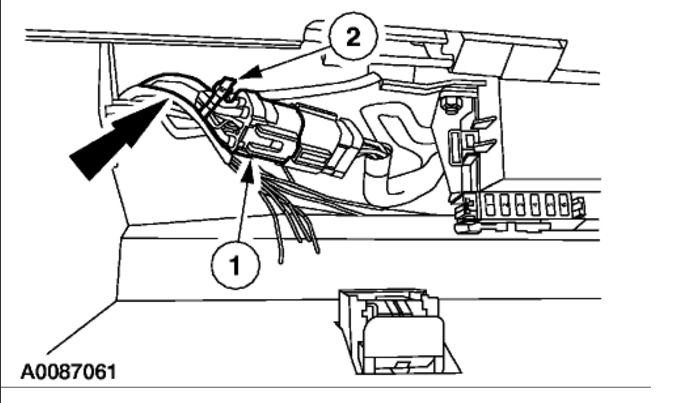 2

1

A0087061