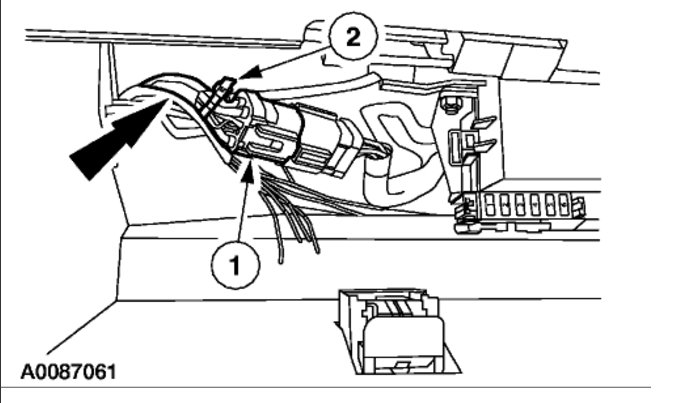 2

1

A0087061