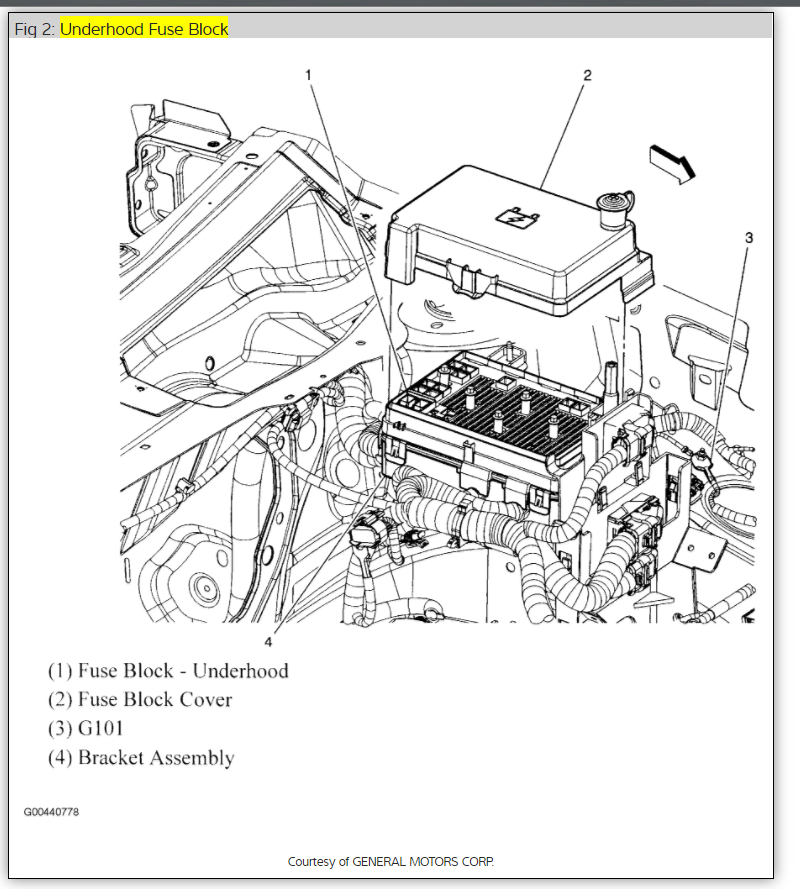 Fig 2: Underhood Fuse Block

1

2

3

4

(1) Fuse Block - Underhood
(2) Fuse Block Cover
(3) G101
(4) Bracket Assembly

G00440778

Courtesy of GENERAL MOTORS CORP.