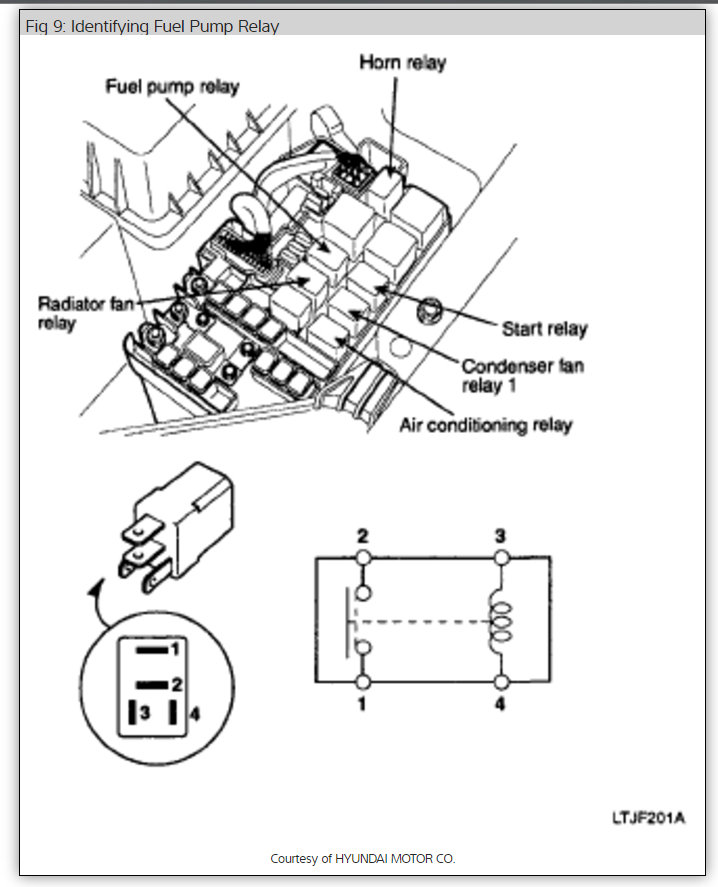 Fig 9: Identifying Fuel Pump Relay

Horn relay

Fuel pump relay

Radiator fan relay

Start relay

Condenser fan relay 1

Air conditioning relay

1

2

3

4

2

3

1

4

LTJF201A

Courtesy of HYUNDAI MOTOR CO.