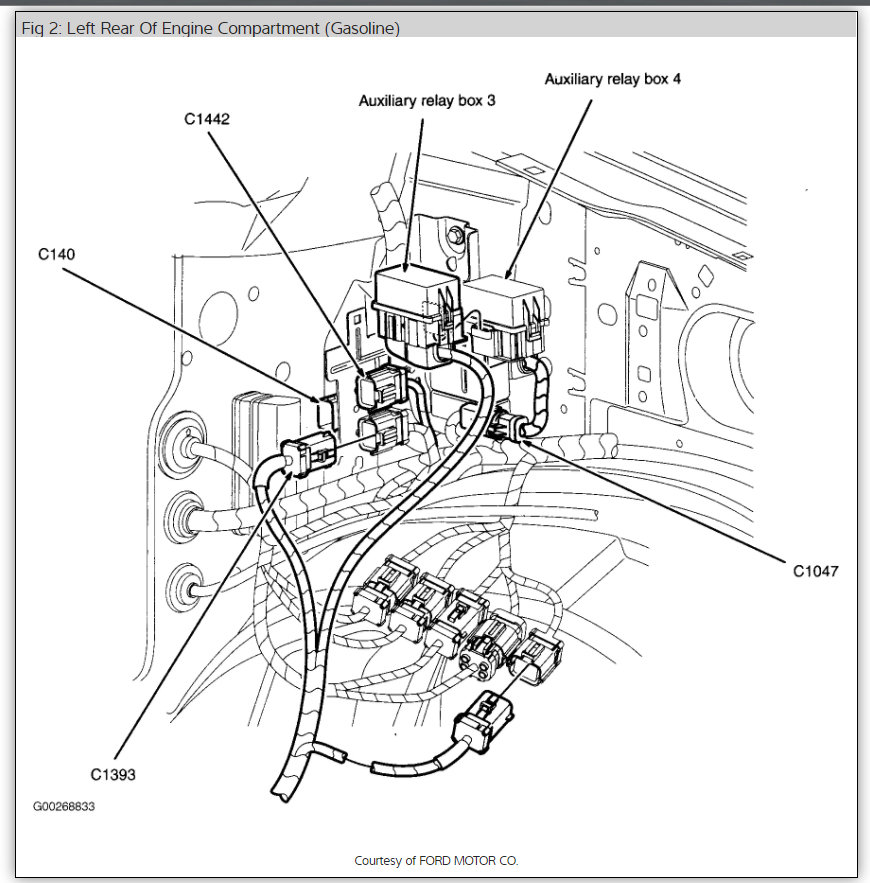 Fig 2: Left Rear Of Engine Compartment (Gasoline)

Auxiliary relay box 4

Auxiliary relay box 3

C1442

C140

C1047

C1393

G00268833

Courtesy of FORD MOTOR CO.