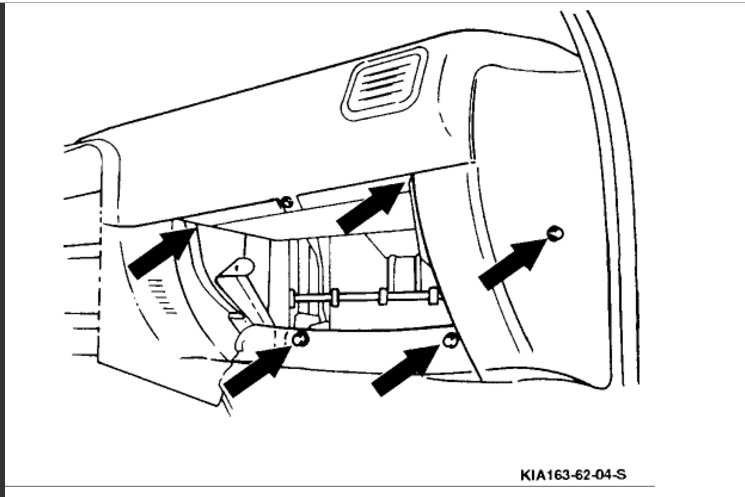 KIA163-62-04-S