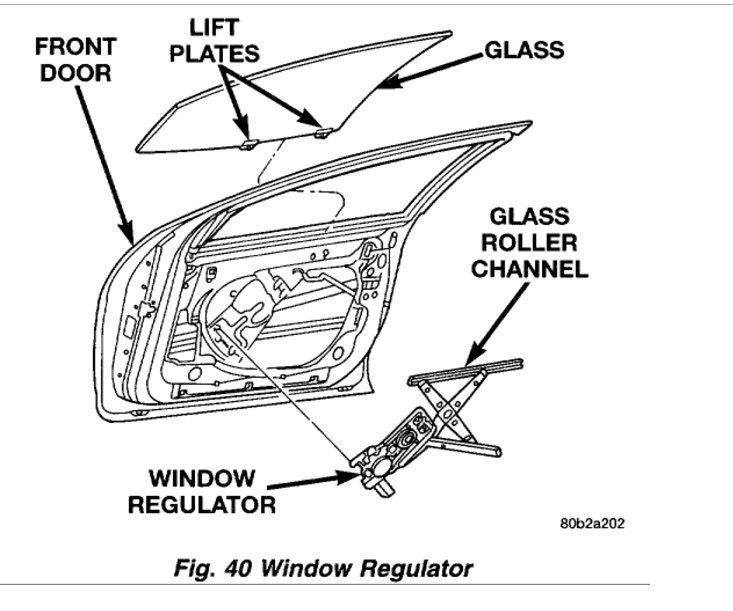 FRONT DOOR

LIFT PLATES

GLASS

GLASS ROLLER CHANNEL

WINDOW REGULATOR

80b2a202

Fig. 40 Window Regulator