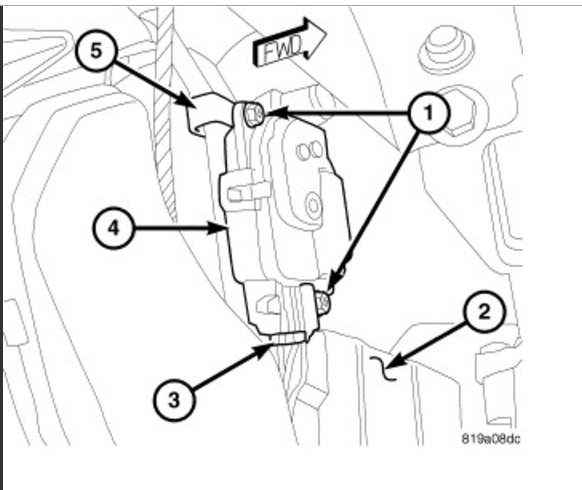 5

FWD

1

4

2

3

819a08dc