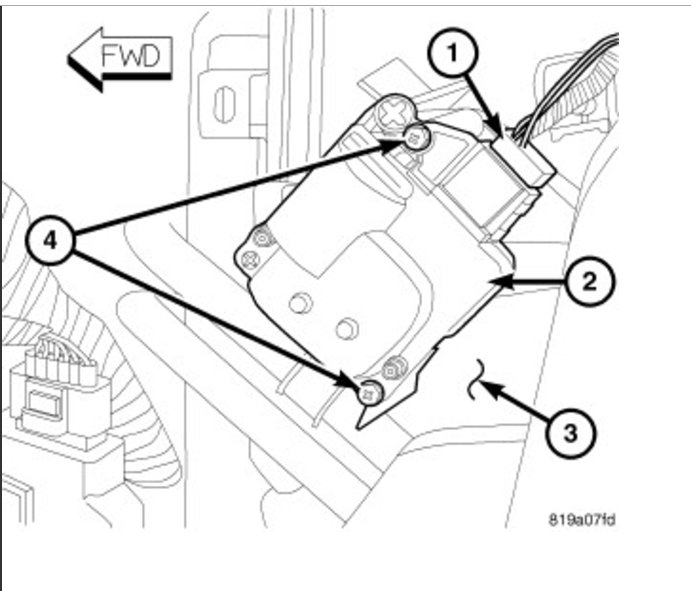 FWD

1

4

2

3

819a07fd