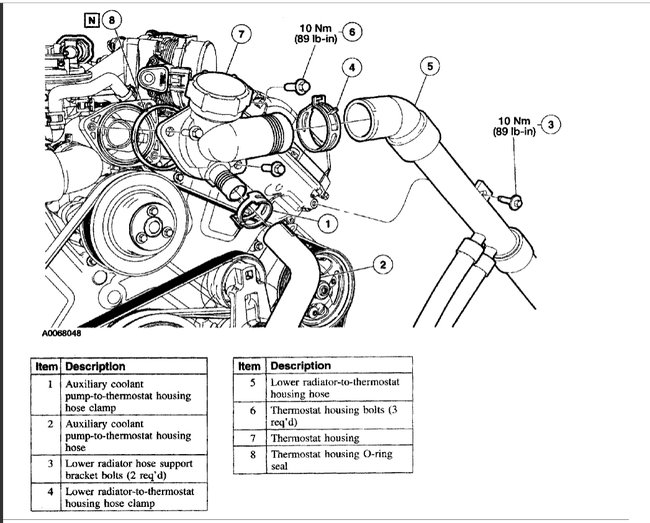 N 8

7

10 Nm (89 lb-in) 6

4

5

10 Nm (89 lb-in) 3

1

2

A0068048

| Item | Description |
|---|---|
| 1 | Auxiliary coolant pump-to-thermostat housing hose clamp |
| 2 | Auxiliary coolant pump-to-thermostat housing hose |
| 3 | Lower radiator hose support bracket bolts (2 req'd) |
| 4 | Lower radiator-to-thermostat housing hose clamp |

| Item | Description |
|---|---|
| 5 | Lower radiator-to-thermostat housing hose |
| 6 | Thermostat housing bolts (3 req'd) |
| 7 | Thermostat housing |
| 8 | Thermostat housing O-ring seal |