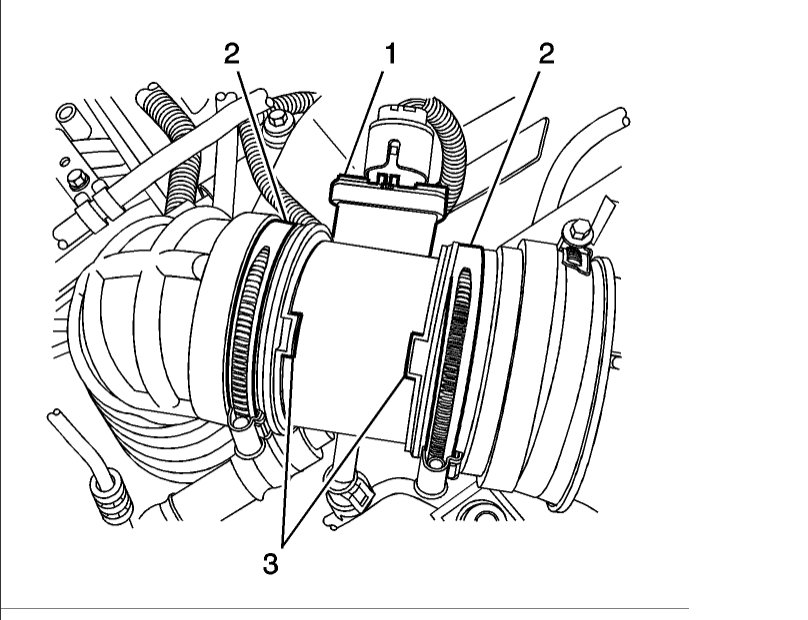 2
1
2
3