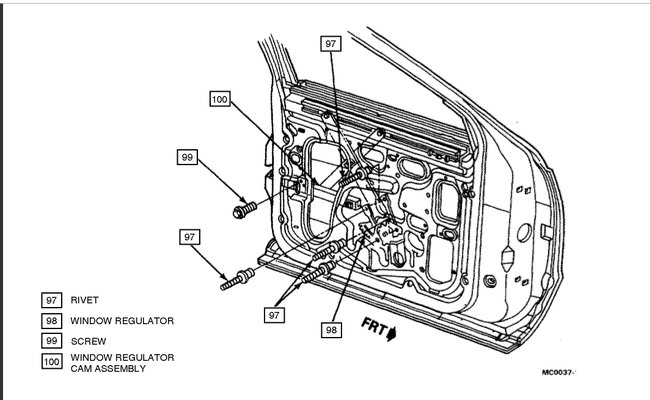 97

100

99

97

97

98

FRT

97 RIVET

98 WINDOW REGULATOR

99 SCREW

100 WINDOW REGULATOR CAM ASSEMBLY

MC0037-