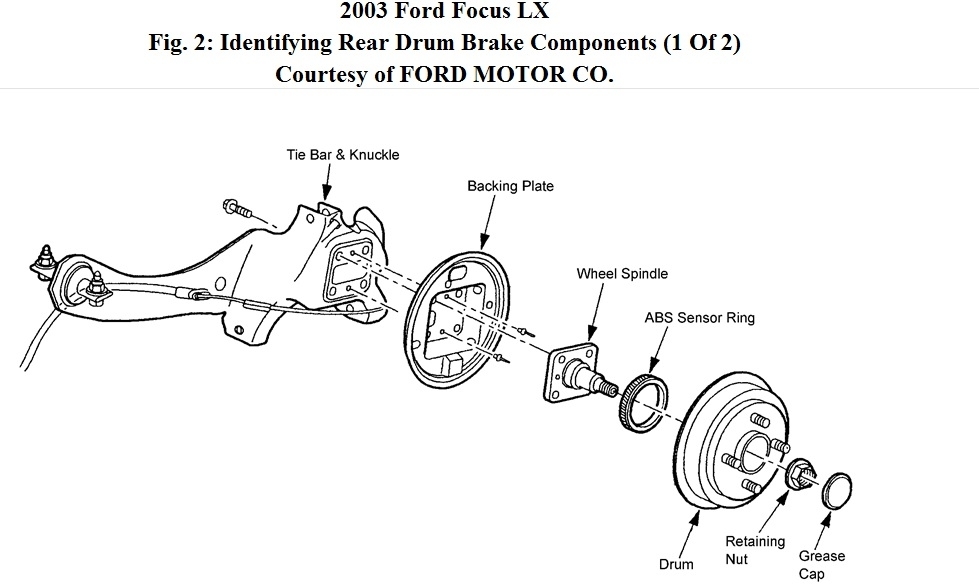 2003 Ford Focus LX
Fig. 2: Identifying Rear Drum Brake Components (1 Of 2)
Courtesy of FORD MOTOR CO.

Tie Bar & Knuckle
Backing Plate
Wheel Spindle
ABS Sensor Ring
Drum
Retaining Nut
Grease Cap