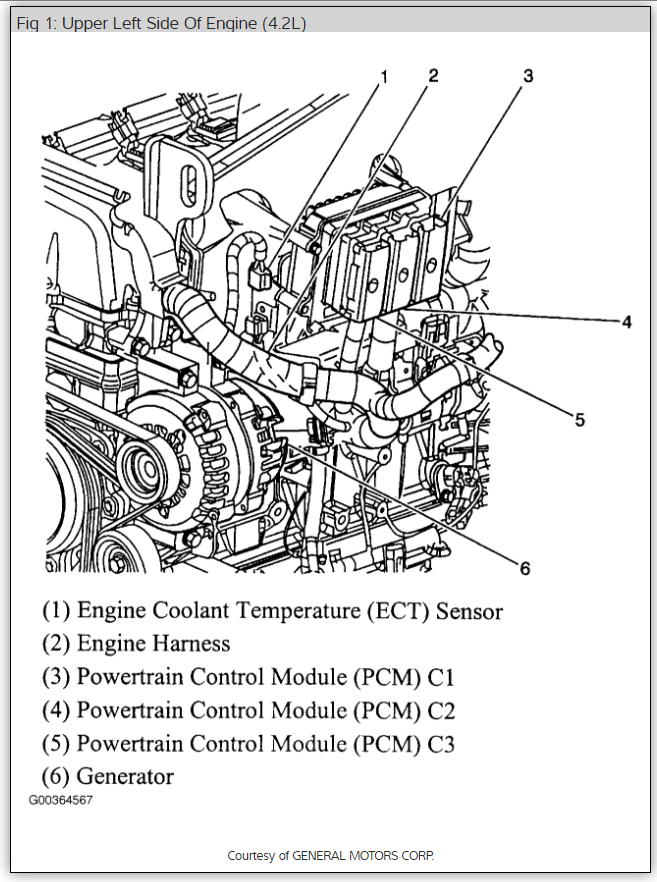 Fig 1: Upper Left Side Of Engine (4.2L)

1
2
3
4
5
6

(1) Engine Coolant Temperature (ECT) Sensor
(2) Engine Harness
(3) Powertrain Control Module (PCM) C1
(4) Powertrain Control Module (PCM) C2
(5) Powertrain Control Module (PCM) C3
(6) Generator
G00364567

Courtesy of GENERAL MOTORS CORP.