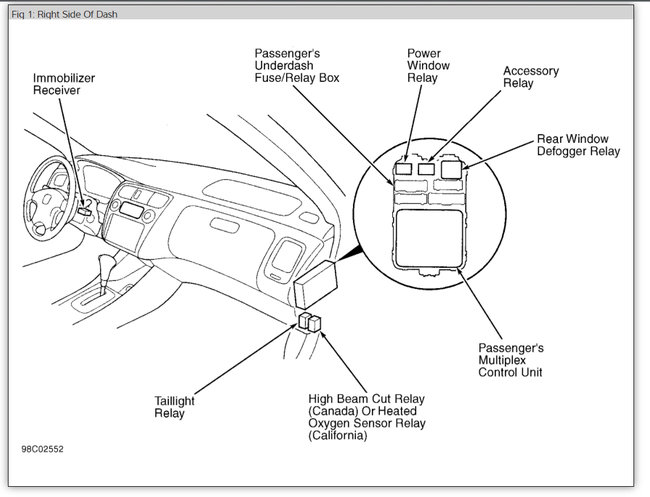 Fig 1: Right Side Of Dash

Immobilizer Receiver

Passenger's Underdash Fuse/Relay Box

Power Window Relay

Accessory Relay

Rear Window Defogger Relay

Passenger's Multiplex Control Unit

Taillight Relay

High Beam Cut Relay (Canada) Or Heated Oxygen Sensor Relay (California)

98C02552